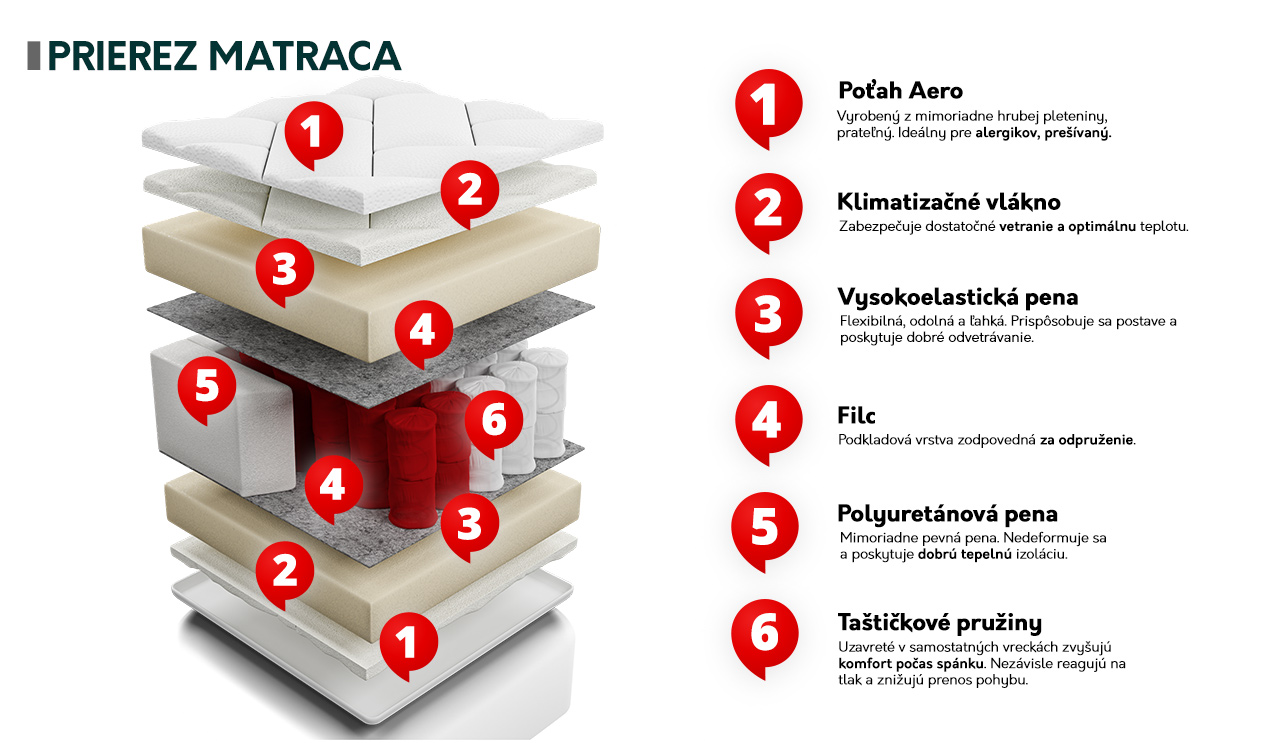 PRIEREZ MATRACA

1
2
3
4
5
6
4
3
2
1

1 Poťah Aero
Vyrobený z mimoriadne hrubej pleteniny, prateľný. Ideálny pre alergikov, prešívaný.

2 Klimatizačné vlákno
Zabezpečuje dostatočné vetranie a optimálnu teplotu.

3 Vysokoelastická pena
Flexibilná, odolná a ľahká. Prispôsobuje sa postave a poskytuje dobré odvetrávanie.

4 Filc
Podkladová vrstva zodpovedná za odpruženie.

5 Polyuretánová pena
Mimoriadne pevná pena. Nedeformuje sa a poskytuje dobrú tepelnú izoláciu.

6 Taštičkové pružiny
Uzavreté v samostatných vreckách zvyšujú komfort počas spánku. Nezávisle reagujú na tlak a znižujú prenos pohybu.